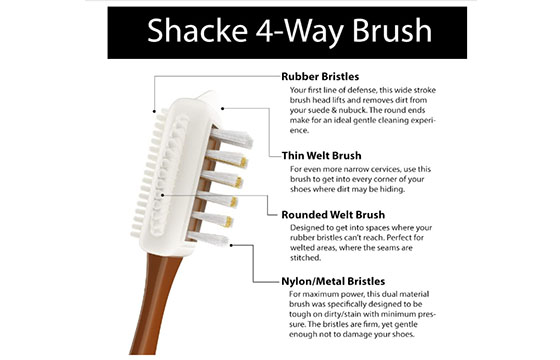 Shacke 4-Way Brush

Rubber Bristles
Your first line of defense, this wide stroke brush head lifts and removes dirt from your suede & nubuck. The round ends make for an ideal gentle cleaning experience.

Thin Welt Brush
For even more narrow cervices, use this brush to get into every corner of your shoes where dirt may be hiding.

Rounded Welt Brush
Designed to get into spaces where your rubber bristles can't reach. Perfect for welted areas, where the seams are stitched.

Nylon/Metal Bristles
For maximum power, this dual material brush was specifically designed to be tough on dirty/stain with minimum pressure. The bristles are firm, yet gentle enough not to damage your shoes.